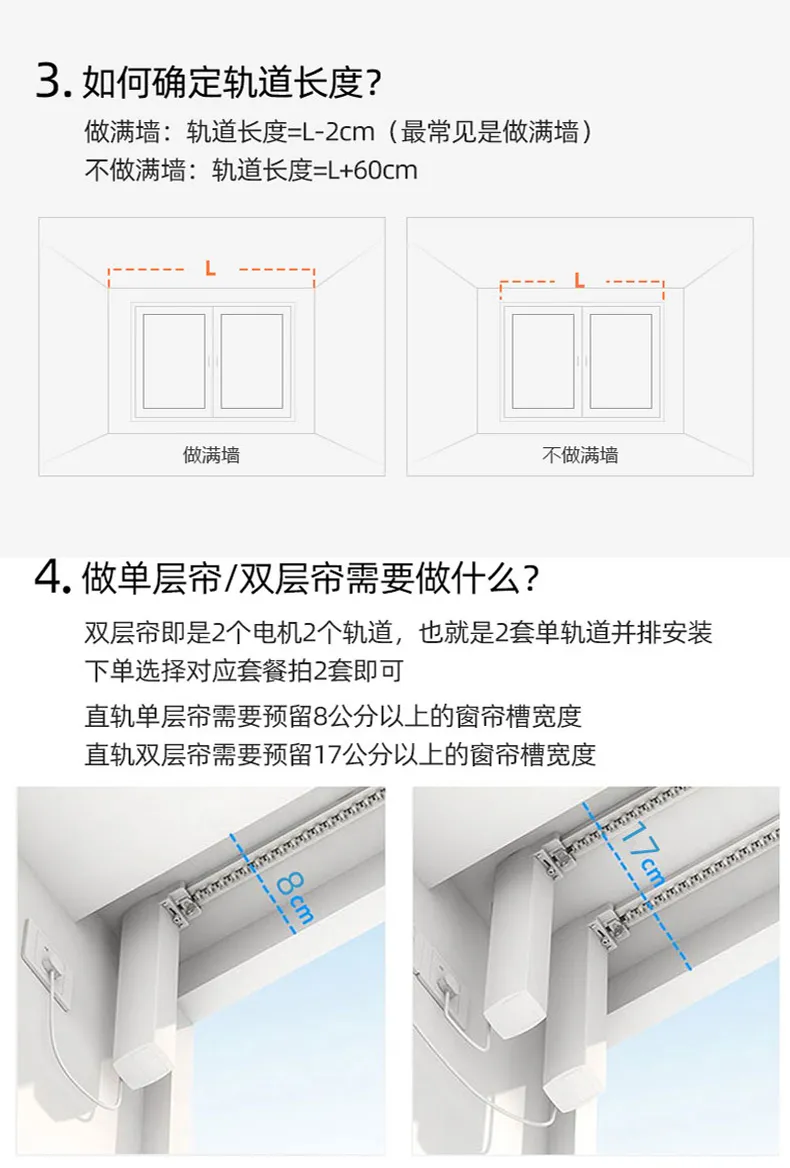 3. 如何确定轨道长度？

做满墙：轨道长度=L-2cm（最常见是做满墙）

不做满墙：轨道长度=L+60cm

L

做满墙

L

不做满墙

4. 做单层帘/双层帘需要做什么？

双层帘即是2个电机2个轨道，也就是2套单轨道并排安装
下单选择对应套餐拍2套即可

直轨单层帘需要预留8公分以上的窗帘槽宽度
直轨双层帘需要预留17公分以上的窗帘槽宽度

8cm

17cm