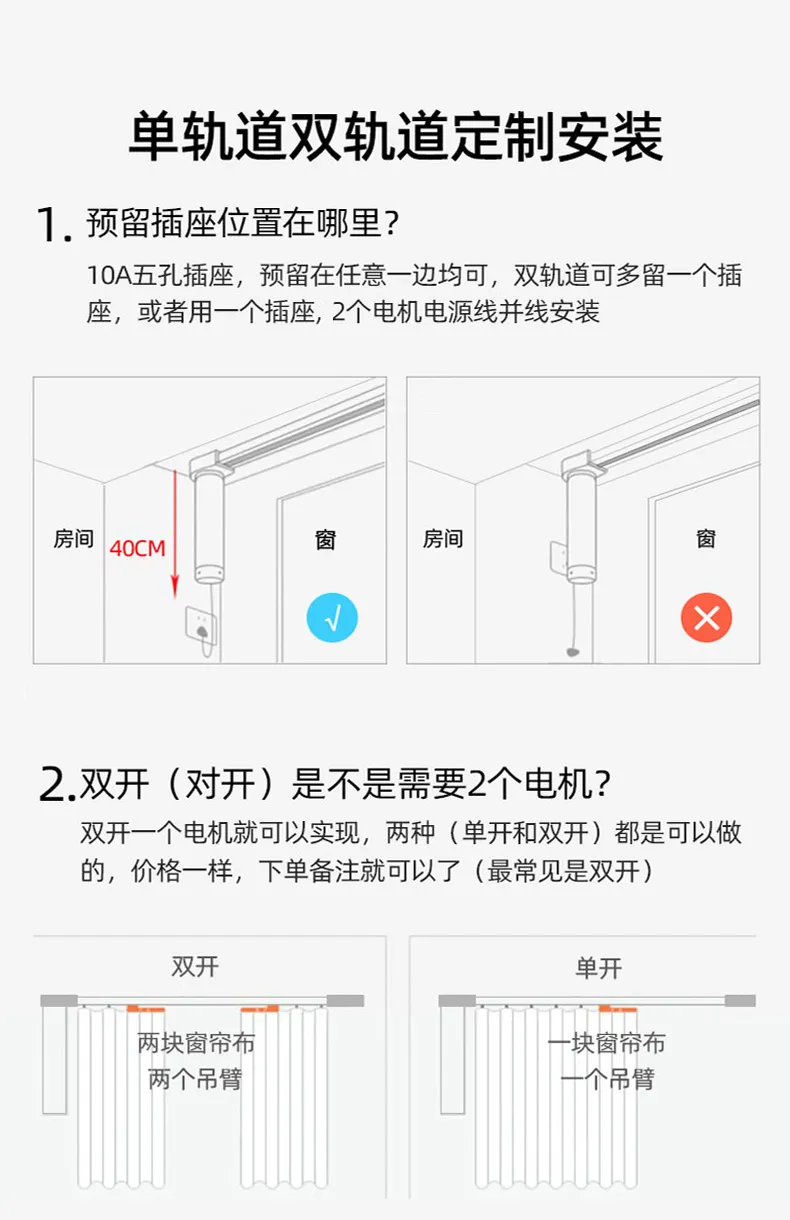 单轨道双轨道定制安装

1. 预留插座位置在哪里？

10A五孔插座，预留在任意一边均可，双轨道可多留一个插座，或者用一个插座, 2个电机电源线并线安装

房间

40CM

窗

√

房间

窗

2.双开（对开）是不是需要2个电机？

双开一个电机就可以实现，两种（单开和双开）都是可以做的，价格一样，下单备注就可以了（最常见是双开）

双开

两块窗帘布
两个吊臂

单开

一块窗帘布
一个吊臂